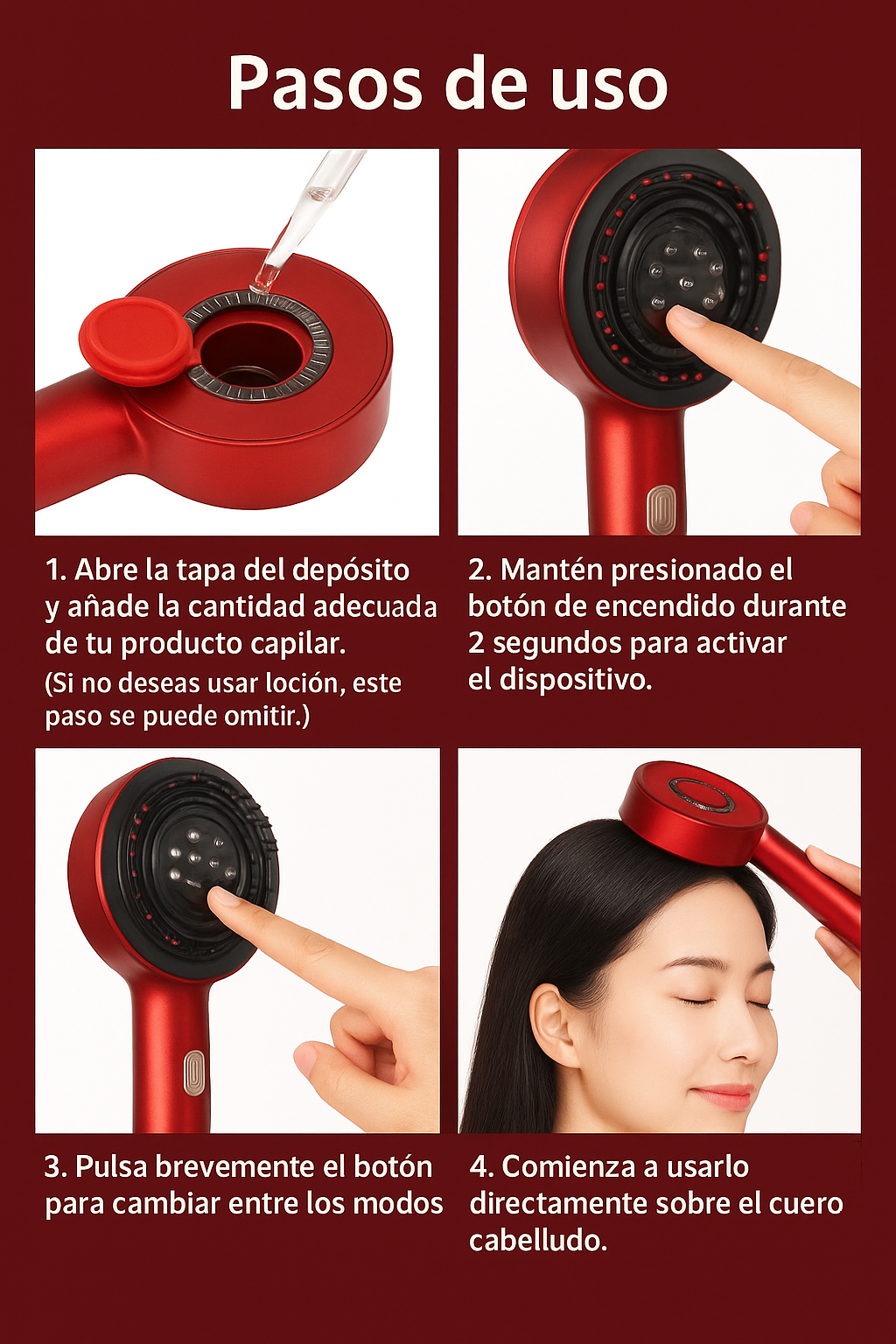 Pasos de uso

1. Abre la tapa del depósito y añade la cantidad adecuada de tu producto capilar.
(Si no deseas usar loción, este paso se puede omitir.)

2. Mantén presionado el botón de encendido durante 2 segundos para activar el dispositivo.

3. Pulsa brevemente el botón para cambiar entre los modos

4. Comienza a usarlo directamente sobre el cuero cabelludo.